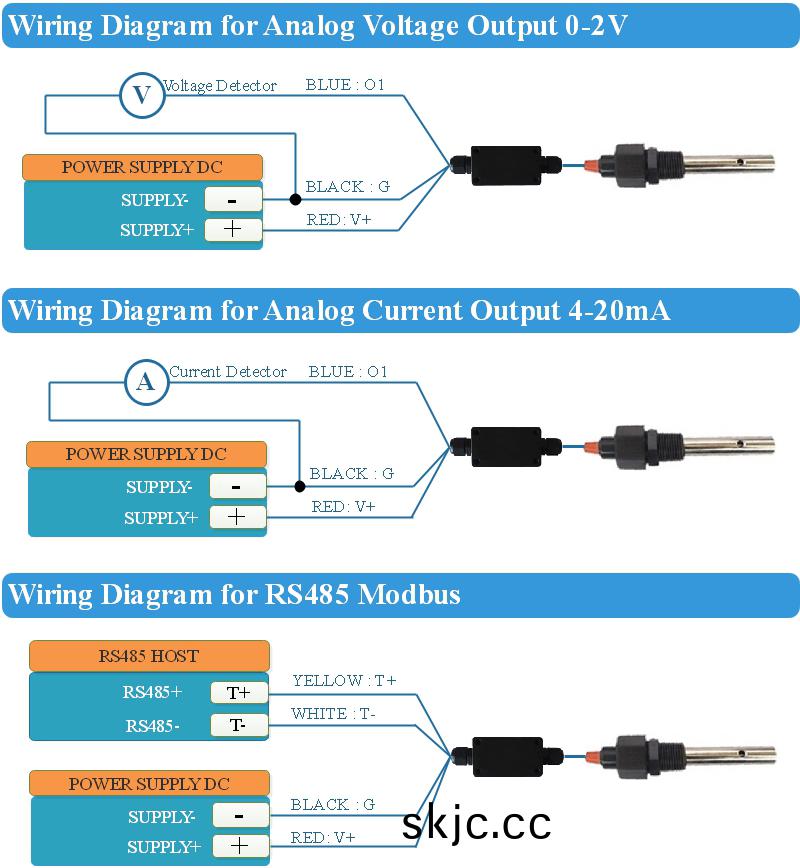 Wiring Diagram for Analog Voltage Output 0-2V

V Voltage Detector BLUE : O1

POWER SUPPLY DC

SUPPLY- -

SUPPLY+ +

BLACK : G

RED: V+

Wiring Diagram for Analog Current Output 4-20mA

A Current Detector BLUE : O1

POWER SUPPLY DC

SUPPLY- -

SUPPLY+ +

BLACK : G

RED: V+

Wiring Diagram for RS485 Modbus

RS485 HOST

RS485+ T+

RS485- T-

YELLOW : T+

WHITE : T-

POWER SUPPLY DC

SUPPLY- -

SUPPLY+ +

BLACK : G

RED: V+

skjc.cc