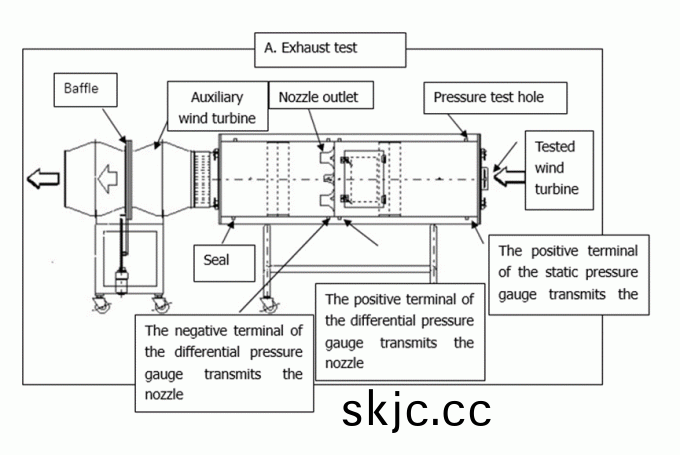 A. Exhaust test

Baffle

Auxiliary wind turbine

Nozzle outlet

Pressure test hole

Tested wind turbine

Seal

The positive terminal of the static pressure gauge transmits the

The positive terminal of the differential pressure gauge transmits the nozzle

The negative terminal of the differential pressure gauge transmits the nozzle

skjc.cc